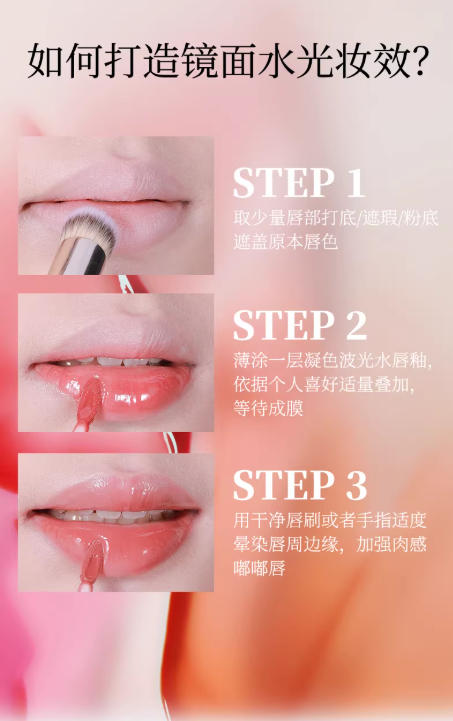 如何打造镜面水光妆效?

STEP 1
取少量唇部打底/遮瑕/粉底遮盖原本唇色

STEP 2
薄涂一层凝色波光水唇釉,依据个人喜好适量叠加,等待成膜

STEP 3
用干净唇刷或者手指适度晕染唇周边缘,加强肉感嘟嘟唇