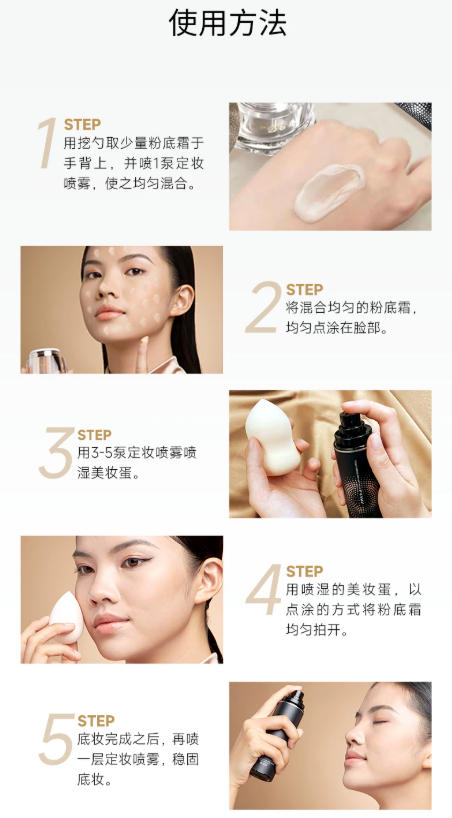 使用方法

1 STEP
用挖勺取少量粉底霜于手背上，并喷1泵定妆喷雾，使之均匀混合。

2 STEP
将混合均匀的粉底霜，均匀点涂在脸部。

3 STEP
用3-5泵定妆喷雾喷湿美妆蛋。

4 STEP
用喷湿的美妆蛋，以点涂的方式将粉底霜均匀拍开。

5 STEP
底妆完成之后，再喷一层定妆喷雾，稳固底妆。